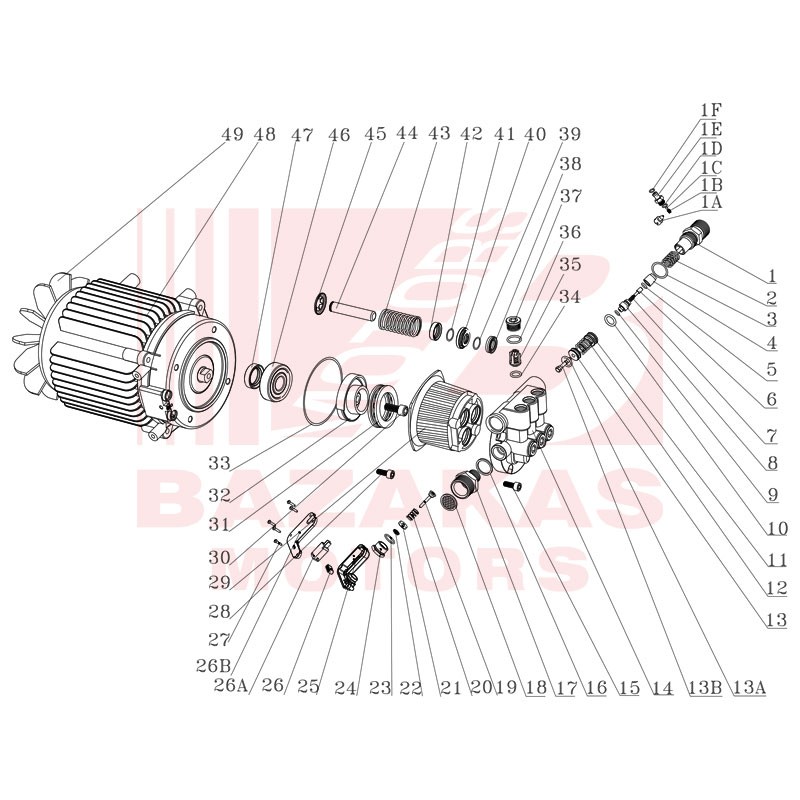 49 48 47 46 45 44 43 42 41 40 39

38

37

36

35

34

1F
1E
1D
1C
1B
1A

1
2
3
4
5
6
7
8
9
10
11
12
13

33

32

31

30

29

28

27

26B

26A 26 25 24 23 22 21 20 19 18 17 16 15 14 13B 13A

BAZAKAS
MOTORS