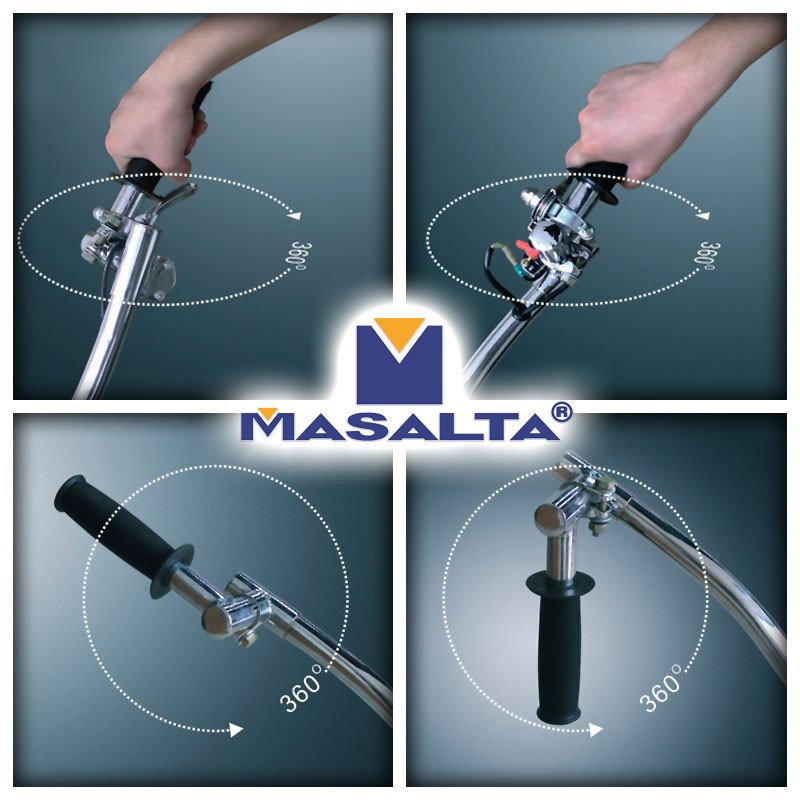 360°

360°

MASALTA®

360°

360°